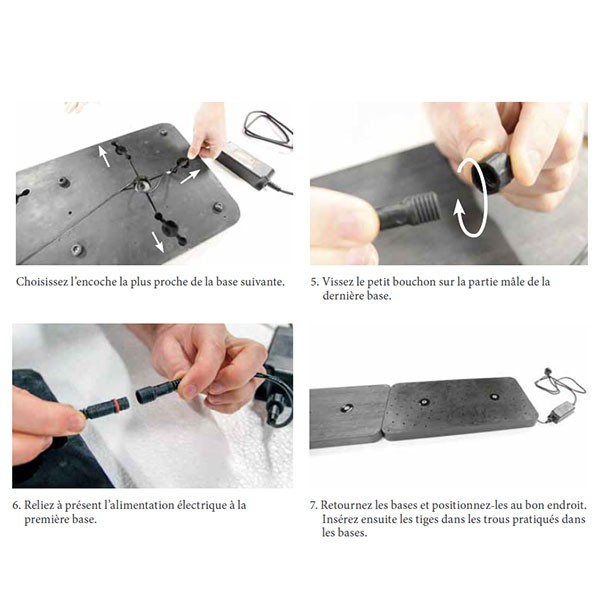 Choisissez l'encoche la plus proche de la base suivante.

5. Vissez le petit bouchon sur la partie mâle de la dernière base.

6. Reliez à présent l'alimentation électrique à la première base.

7. Retournez les bases et positionnez-les au bon endroit. Insérez ensuite les tiges dans les trous pratiqués dans les bases.